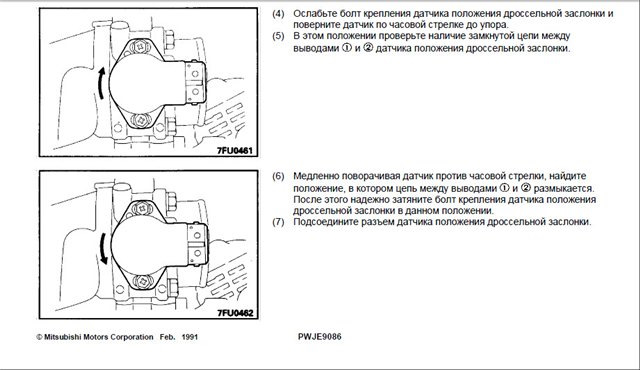 7FU0461

(4) Ослабьте болт крепления датчика положения дроссельной заслонки и поверните датчик по часовой стрелке до упора.
(5) В этом положении проверьте наличие замкнутой цепи между выводами ① и ② датчика положения дроссельной заслонки.

7FU0462

(6) Медленно поворачивая датчик против часовой стрелки, найдите положение, в котором цепь между выводами ① и ② размыкается. После этого надежно затяните болт крепления датчика положения дроссельной заслонки в данном положении.
(7) Подсоедините разъем датчика положения дроссельной заслонки.

© Mitsubishi Motors Corporation Feb. 1991

PWJE9086