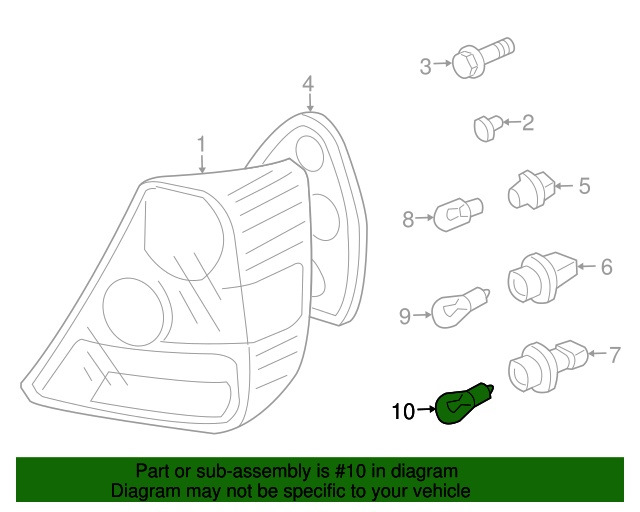 3
4
2
1
5
8
6
9
7
10

Part or sub-assembly is #10 in diagram
Diagram may not be specific to your vehicle