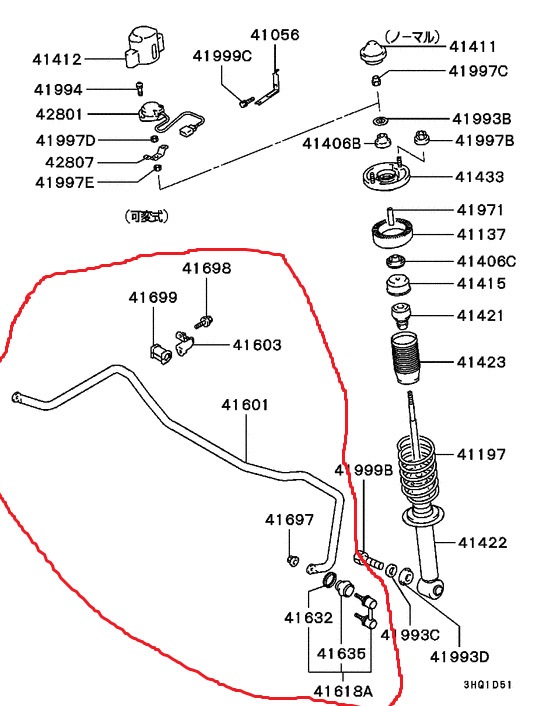 41412
41994
42801
41997D
42807
41997E
(可変式)
41999C
41056
(ノーマル)
41411
41997C
41993B
41406B
41997B
41433
41971
41137
41406C
41415
41421
41423
41197
41422
41698
41699
41603
41601
41999B
41697
41632
41635
41618A
41993C
41993D
3HQ1D51