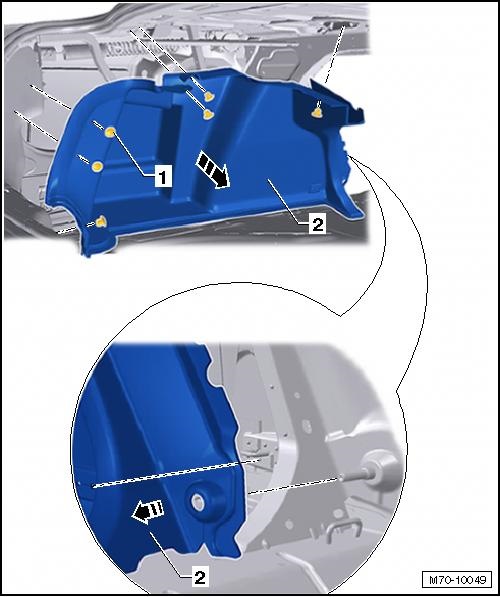 1
2
2
M70-10049