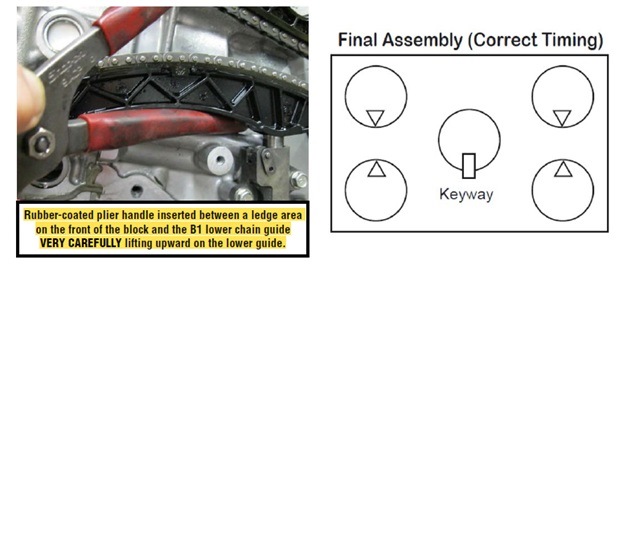 Rubber-coated plier handle inserted between a ledge area on the front of the block and the B1 lower chain guide VERY CAREFULLY lifting upward on the lower guide.

Final Assembly (Correct Timing)

Keyway