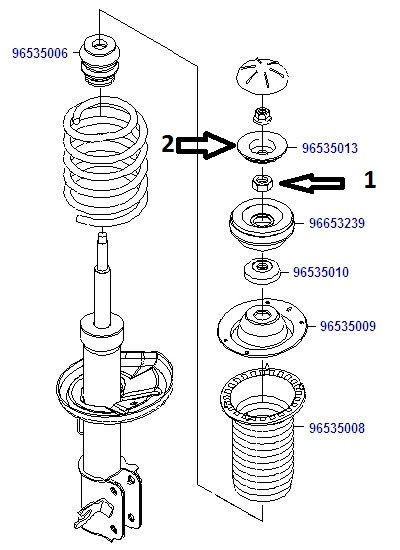 96535006
2
96535013
1
96653239
96535010
96535009
96535008