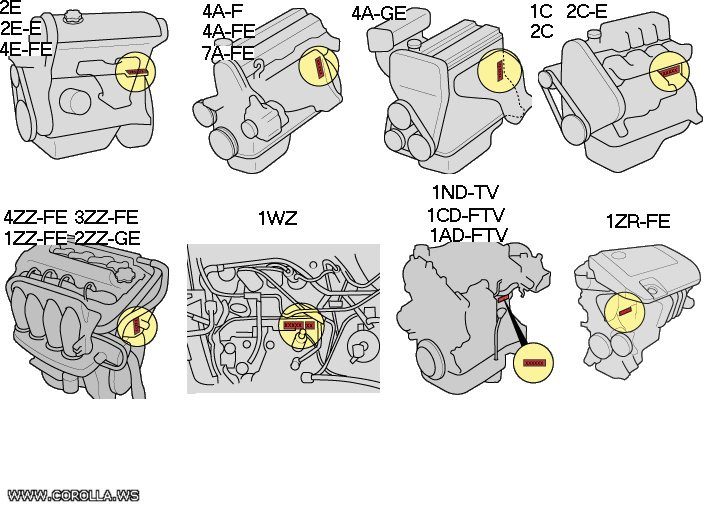 2E
2E-E
4E-FE

4A-F
4A-FE
7A-FE

4A-GE

1C 2C-E
2C

4ZZ-FE 3ZZ-FE
1ZZ-FE 2ZZ-GE

1WZ

1ND-TV
1CD-FTV
1AD-FTV

1ZR-FE

WWW.COROLLA.WS