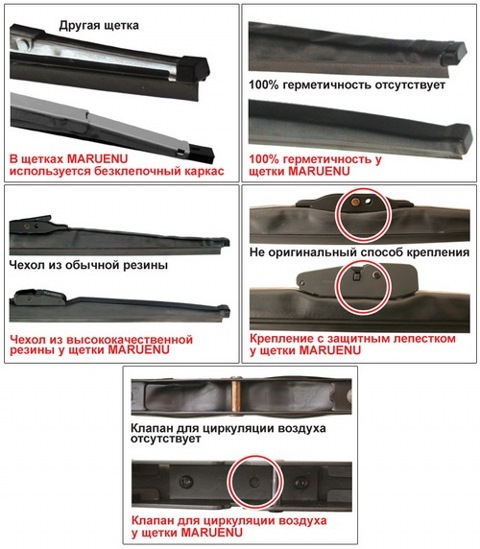 Другая щетка

В щетках MARUENU используется безклепочный каркас

100% герметичность отсутствует

100% герметичность у щетки MARUENU

Чехол из обычной резины

Чехол из высококачественной резины у щетки MARUENU

Не оригинальный способ крепления

Крепление с защитным лепестком у щетки MARUENU

Клапан для циркуляции воздуха отсутствует

Клапан для циркуляции воздуха у щетки MARUENU