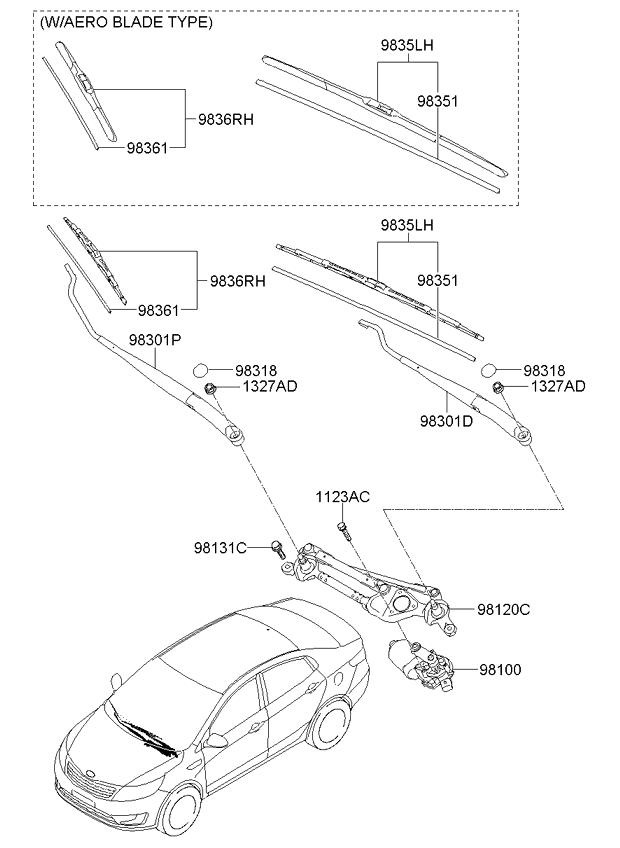 (W/AERO BLADE TYPE)
9835LH
98351
9836RH
98361
9835LH
98351
9836RH
98361
98301P
98318
1327AD
98318
1327AD
98301D
1123AC
98131C
98120C
98100