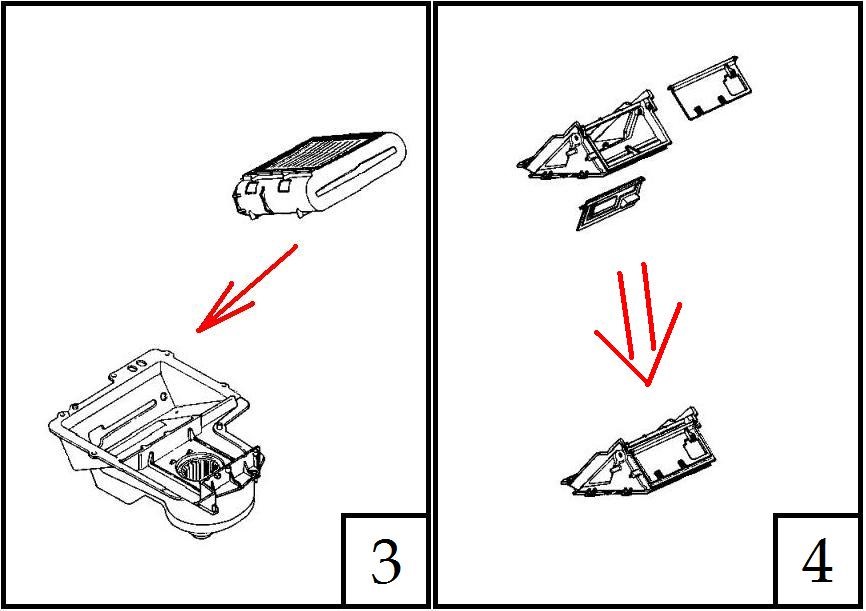 3

4