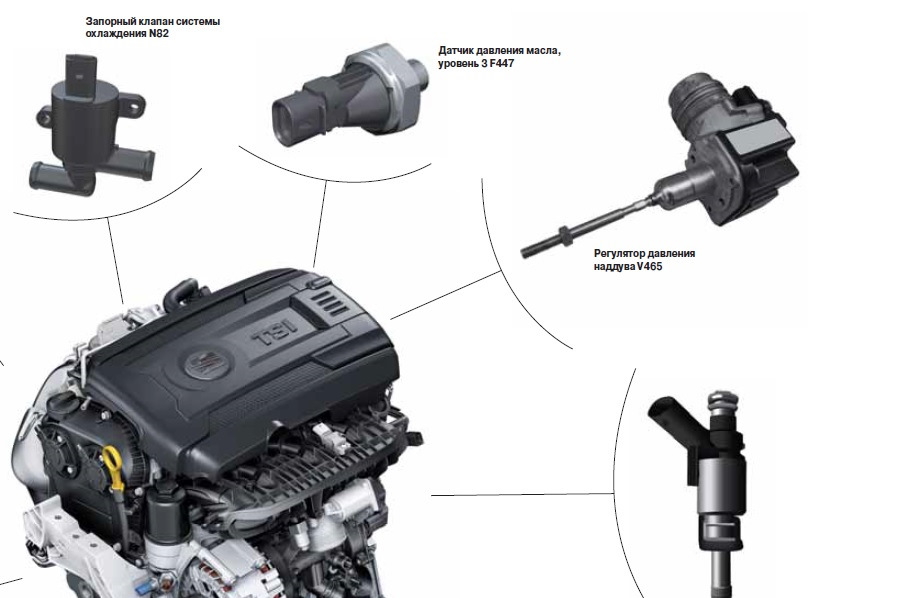 Запорный клапан системы охлаждения N82

Датчик давления масла, уровень 3 F447

Регулятор давления наддува V465

TSI