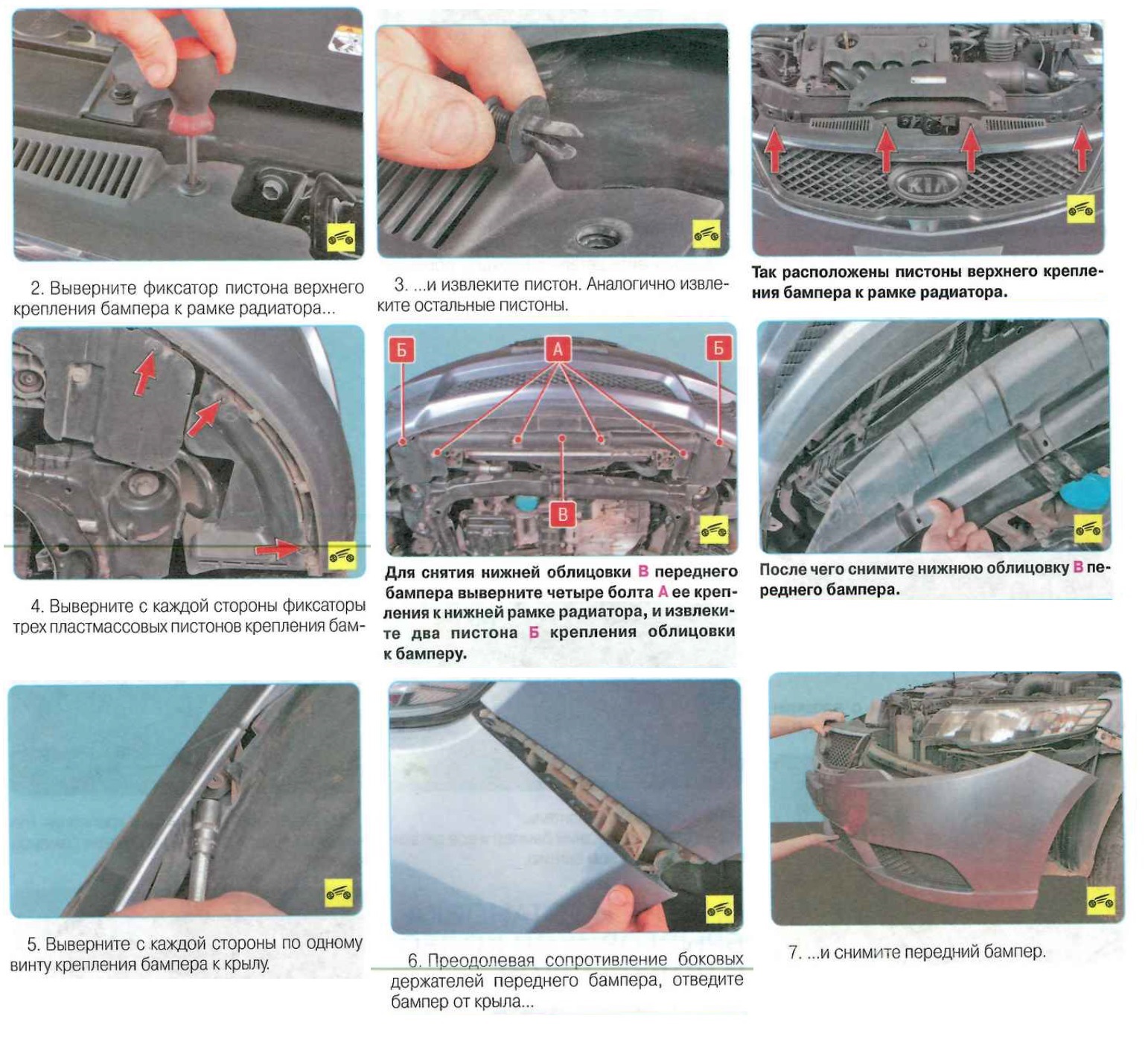 2. Выверните фиксатор пистона верхнего крепления бампера к рамке радиатора...

3. ...и извлеките пистон. Аналогично извлеките остальные пистоны.

KIA

Так расположены пистоны верхнего крепления бампера к рамке радиатора.

4. Выверните с каждой стороны фиксаторы трех пластмассовых пистонов крепления бам-

Б

А

Б

В

Для снятия нижней облицовки В переднего бампера выверните четыре болта А ее крепления к нижней рамке радиатора, и извлеките два пистона Б крепления облицовки к бамперу.

После чего снимите нижнюю облицовку В переднего бампера.

5. Выверните с каждой стороны по одному винту крепления бампера к крылу.

6. Преодолевая сопротивление боковых держателей переднего бампера, отведите бампер от крыла...

7. ...и снимите передний бампер.