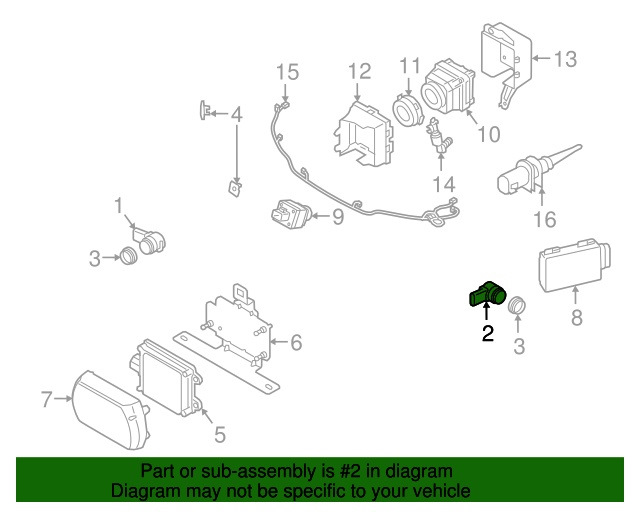 13
15
12
11
4
10
14
16
1
9
3
8
2
3
6
7
5

Part or sub-assembly is #2 in diagram
Diagram may not be specific to your vehicle