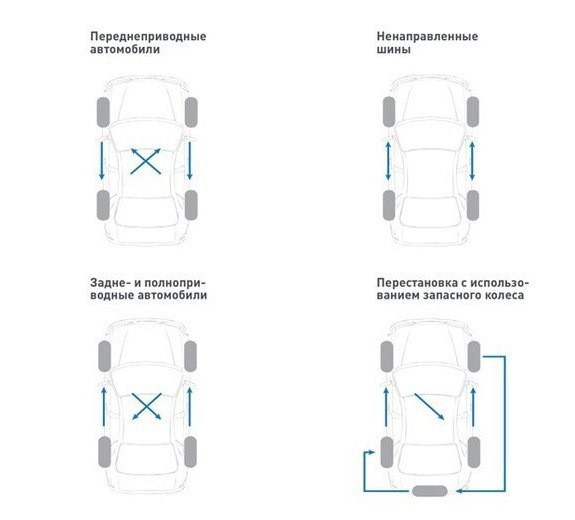 Переднеприводные автомобили

Ненаправленные шины

Задне- и полноприводные автомобили

Перестановка с использованием запасного колеса