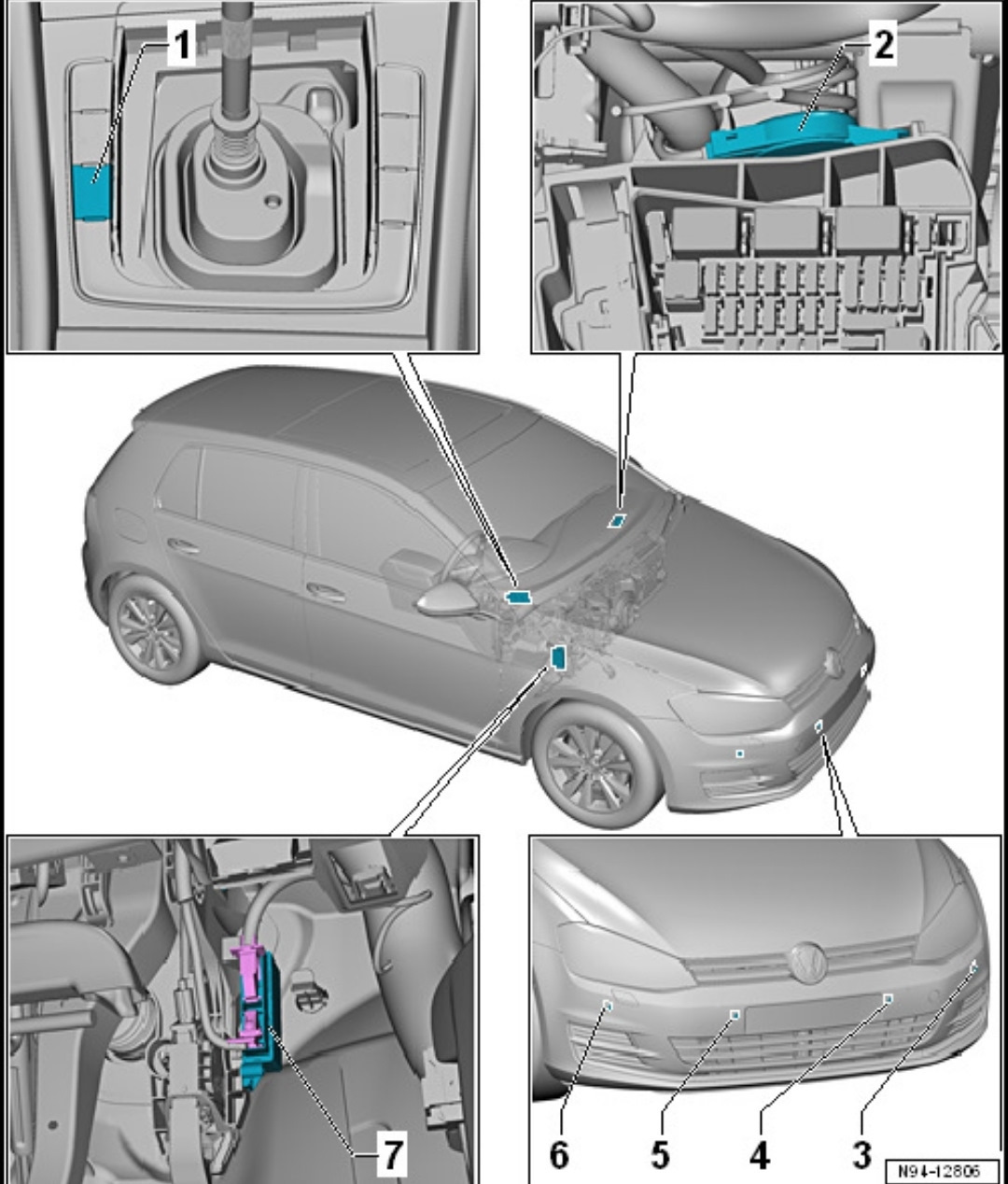 1
2
7
6
5
4
3
N94-12806