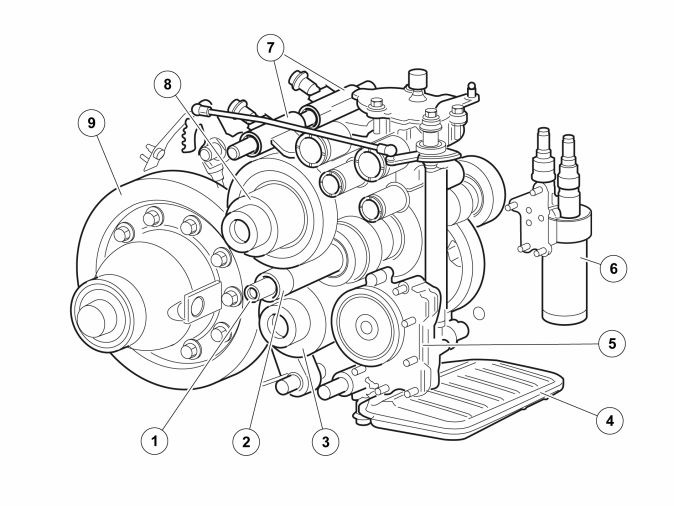 7
8
9
6
5
4
1
2
3