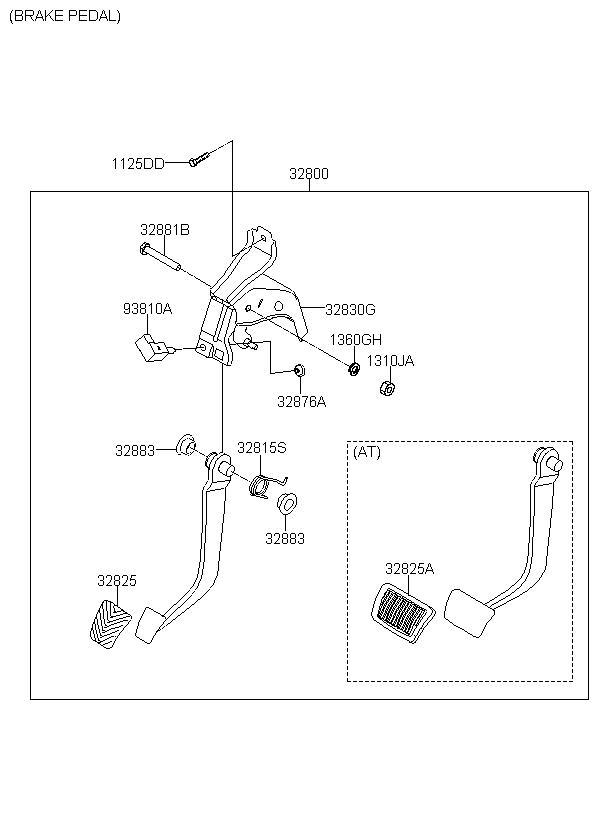 (BRAKE PEDAL)

1125DD

32800

32881B

93810A

32830G

1360GH

1310JA

32876A

32883

32815S

32883

32825

(AT)

32825A