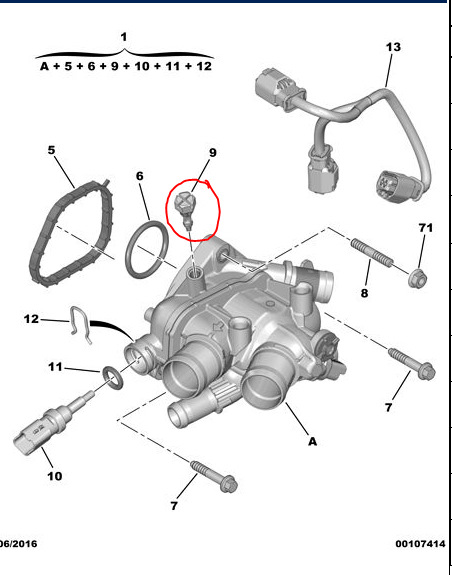 1

A + 5 + 6 + 9 + 10 + 11 + 12

13

5

6

9

71

8

12

11

7

A

10

7

06/2016

00107414