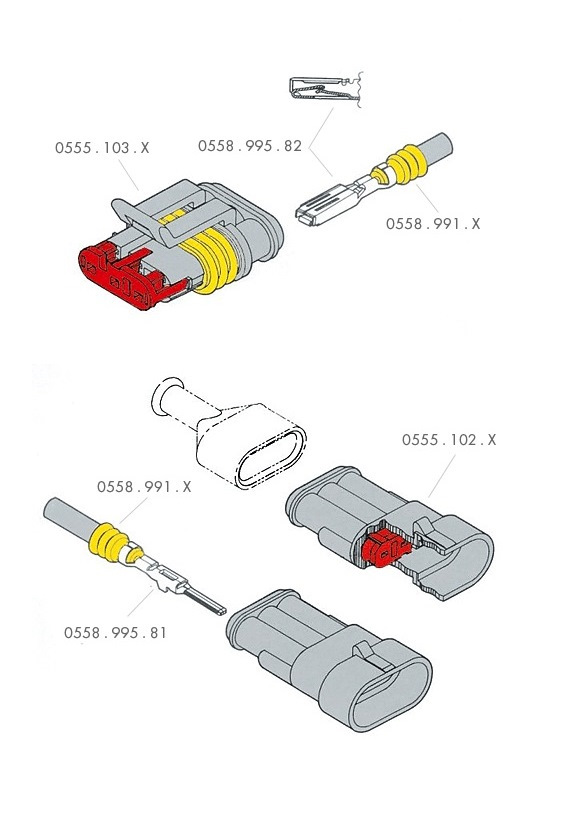 0555.103.X

0558.995.82

0558.991.X

0555.102.X

0558.991.X

0558.995.81