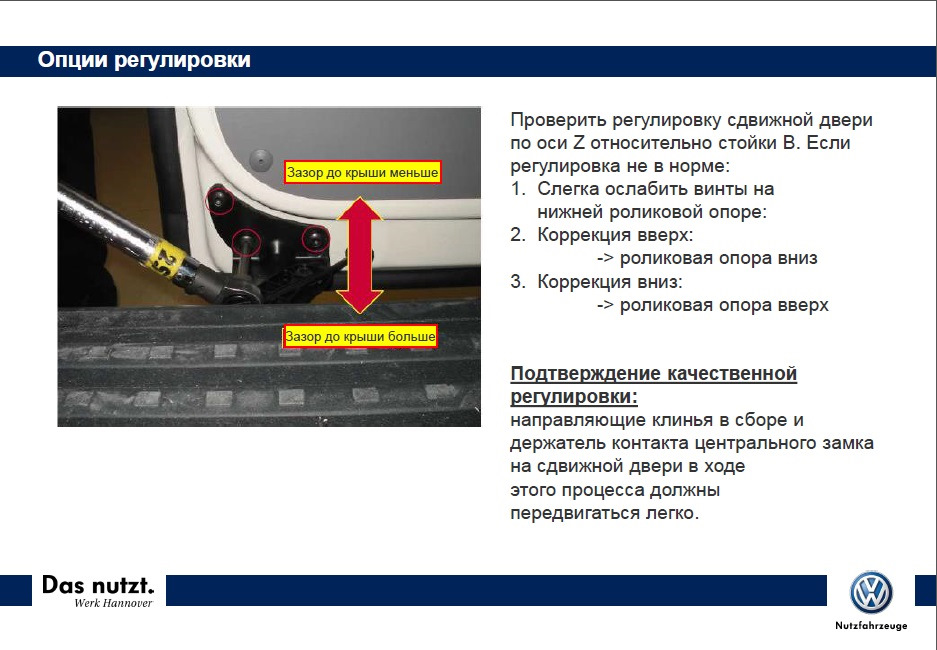 Опции регулировки

Зазор до крыши меньше

Зазор до крыши больше

Проверить регулировку сдвижной двери по оси Z относительно стойки B. Если регулировка не в норме:
1. Слегка ослабить винты на нижней роликовой опоре:
2. Коррекция вверх:
-> роликовая опора вниз
3. Коррекция вниз:
-> роликовая опора вверх

Подтверждение качественной регулировки:
направляющие клинья в сборе и держатель контакта центрального замка на сдвижной двери в ходе этого процесса должны передвигаться легко.

Das nutzt.
Werk Hannover

Nutzfahrzeuge