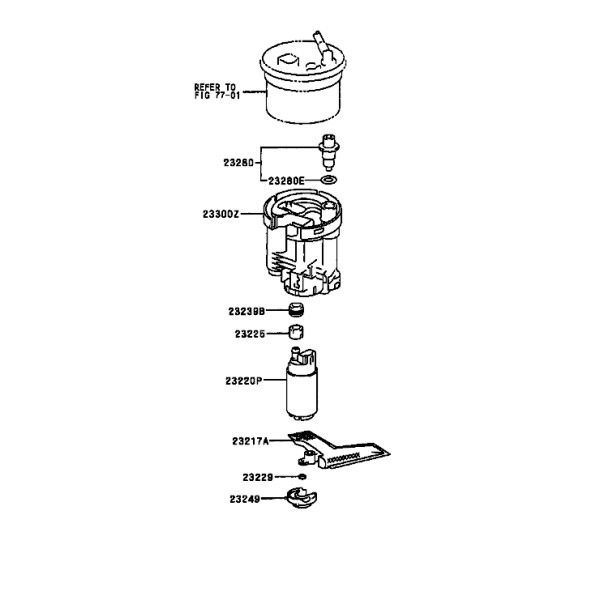 REFER TO
FIG 77-01

23280

23280E

23300Z

23239B

23226

23220P

23217A

23229

23249