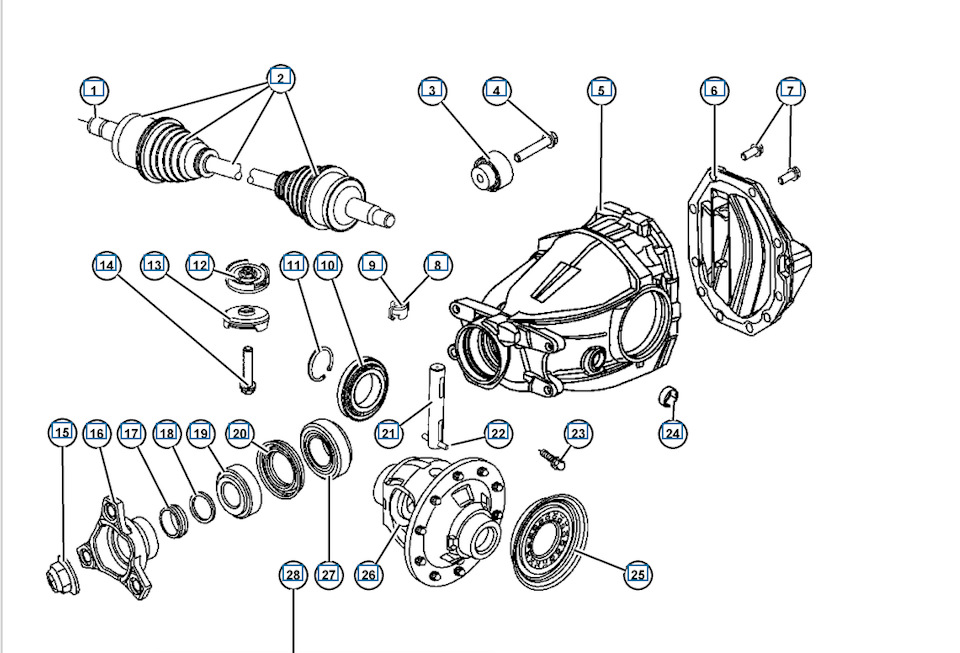 1
2
3
4
5
6
7
14
13
12
11
10
9
8
15
16
17
18
19
20
21
22
23
24
28
27
26
25