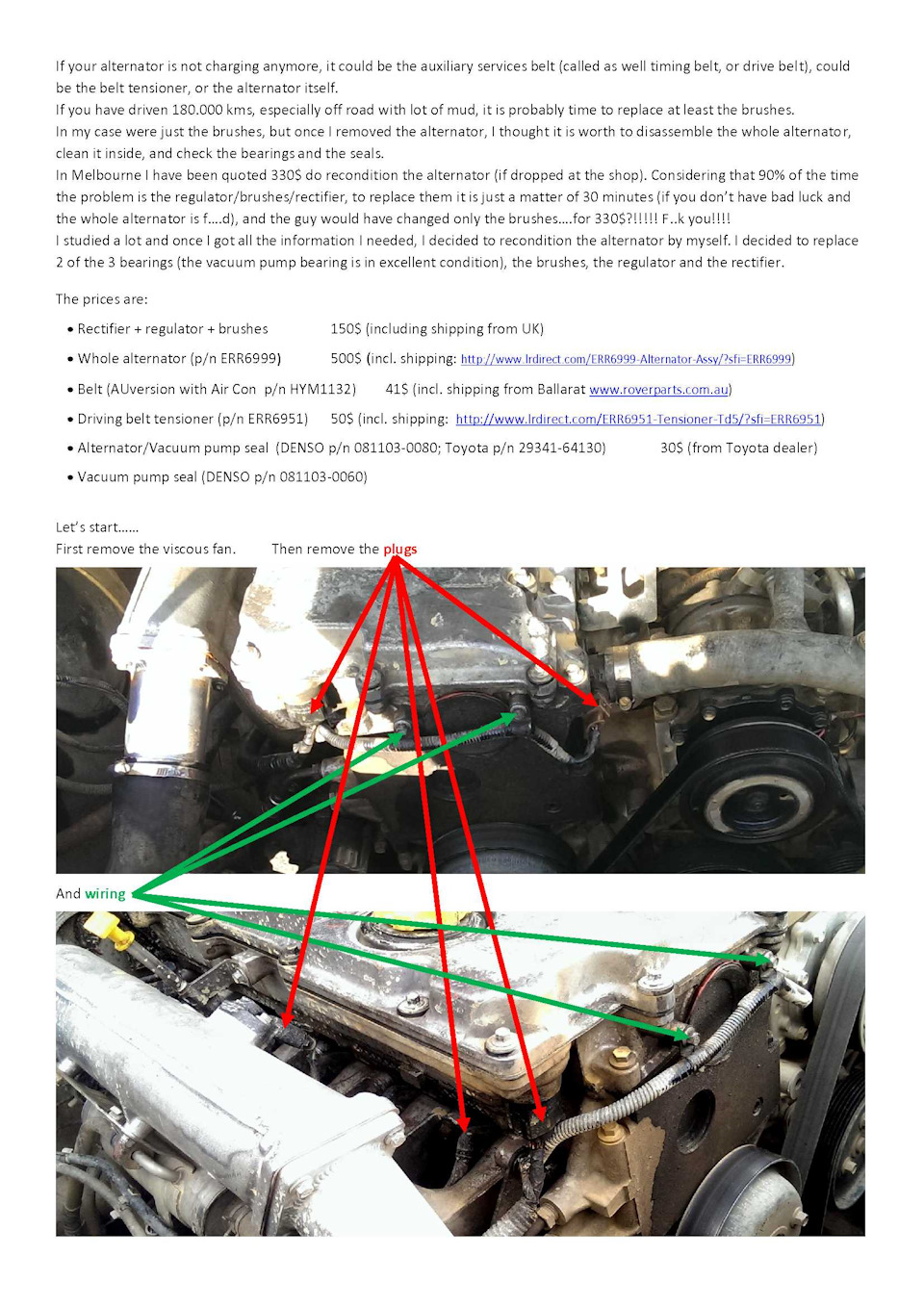 If your alternator is not charging anymore, it could be the auxiliary services belt (called as well timing belt, or drive belt), could be the belt tensioner, or the alternator itself.
If you have driven 180.000 kms, especially off road with lot of mud, it is probably time to replace at least the brushes.
In my case were just the brushes, but once I removed the alternator, I thought it is worth to disassemble the whole alternator, clean it inside, and check the bearings and the seals.
In Melbourne I have been quoted 330$ do recondition the alternator (if dropped at the shop). Considering that 90% of the time the problem is the regulator/brushes/rectifier, to replace them it is just a matter of 30 minutes (if you don't have bad luck and the whole alternator is f....d), and the guy would have changed only the brushes....for 330$?!!!!! F..k you!!!!
I studied a lot and once I got all the information I needed, I decided to recondition the alternator by myself. I decided to replace 2 of the 3 bearings (the vacuum pump bearing is in excellent condition), the brushes, the regulator and the rectifier.

The prices are:

• Rectifier + regulator + brushes 150$ (including shipping from UK)
• Whole alternator (p/n ERR6999) 500$ (incl. shipping: http://www.lrdirect.com/ERR6999-Alternator-Assy/?sfi=ERR6999)
• Belt (AUversion with Air Con p/n HYM1132) 41$ (incl. shipping from Ballarat www.roverparts.com.au)
• Driving belt tensioner (p/n ERR6951) 50$ (incl. shipping: http://www.lrdirect.com/ERR6951-Tensioner-Td5/?sfi=ERR6951)
• Alternator/Vacuum pump seal (DENSO p/n 081103-0080; Toyota p/n 29341-64130) 30$ (from Toyota dealer)
• Vacuum pump seal (DENSO p/n 081103-0060)

Let's start......
First remove the viscous fan. Then remove the plugs

And wiring