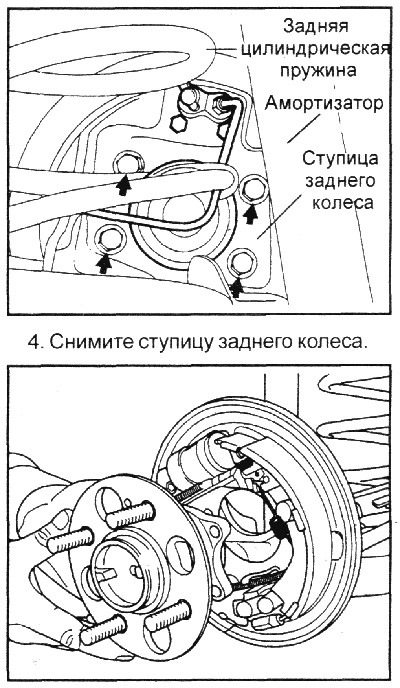 Задняя цилиндрическая пружина

Амортизатор

Ступица заднего колеса

4. Снимите ступицу заднего колеса.