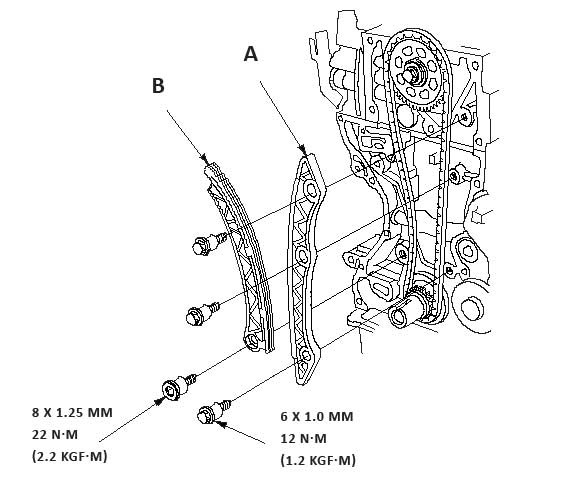 A

B

8 X 1.25 MM
22 N·M
(2.2 KGF·M)

6 X 1.0 MM
12 N·M
(1.2 KGF·M)