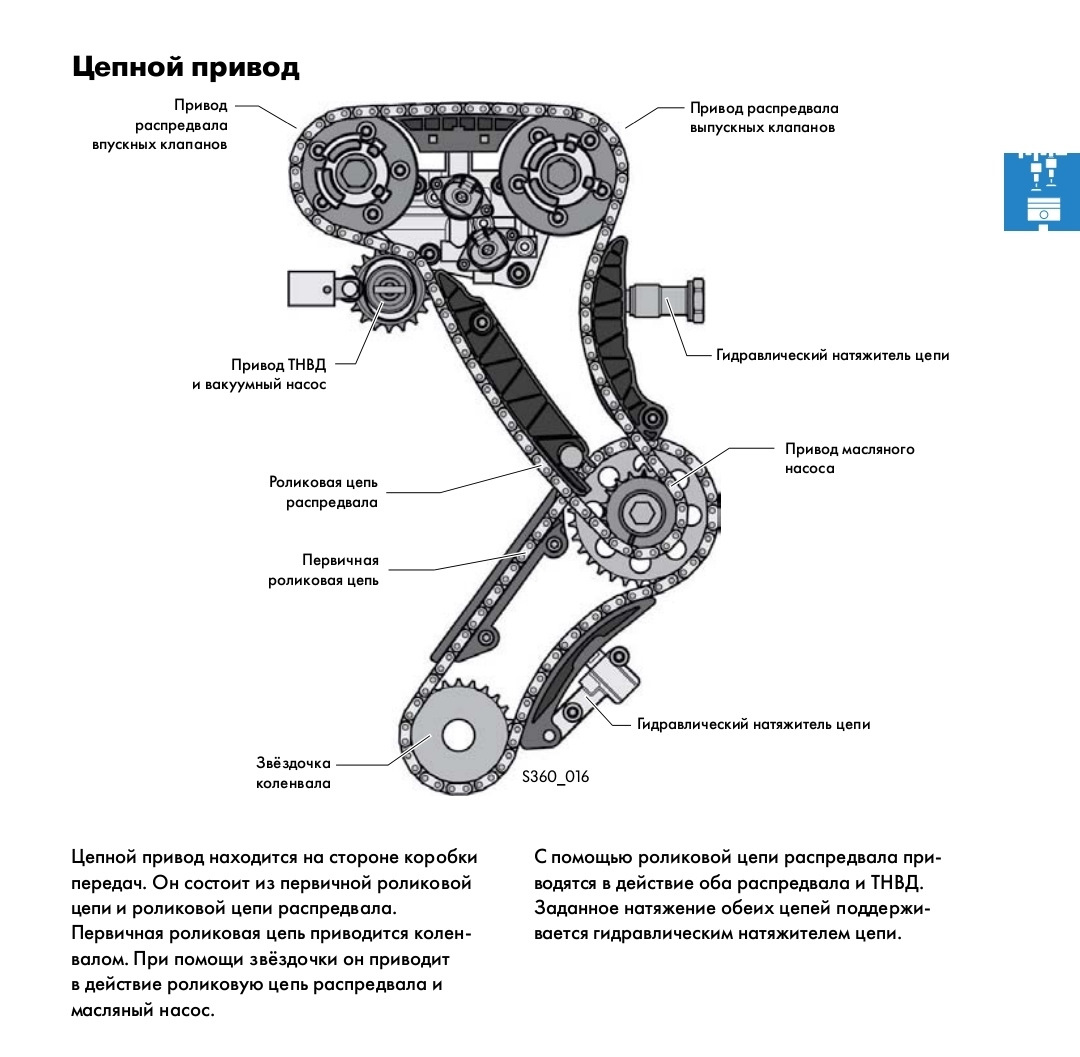 Цепной привод

Привод распредвала впускных клапанов

Привод распредвала выпускных клапанов

Привод ТНВД и вакуумный насос

Гидравлический натяжитель цепи

Привод масляного насоса

Роликовая цепь распредвала

Первичная роликовая цепь

Гидравлический натяжитель цепи

Звёздочка коленвала

S360_016

Цепной привод находится на стороне коробки передач. Он состоит из первичной роликовой цепи и роликовой цепи распредвала. Первичная роликовая цепь приводится коленвалом. При помощи звёздочки он приводит в действие роликовую цепь распредвала и масляный насос.

С помощью роликовой цепи распредвала приводятся в действие оба распредвала и ТНВД. Заданное натяжение обеих цепей поддерживается гидравлическим натяжителем цепи.