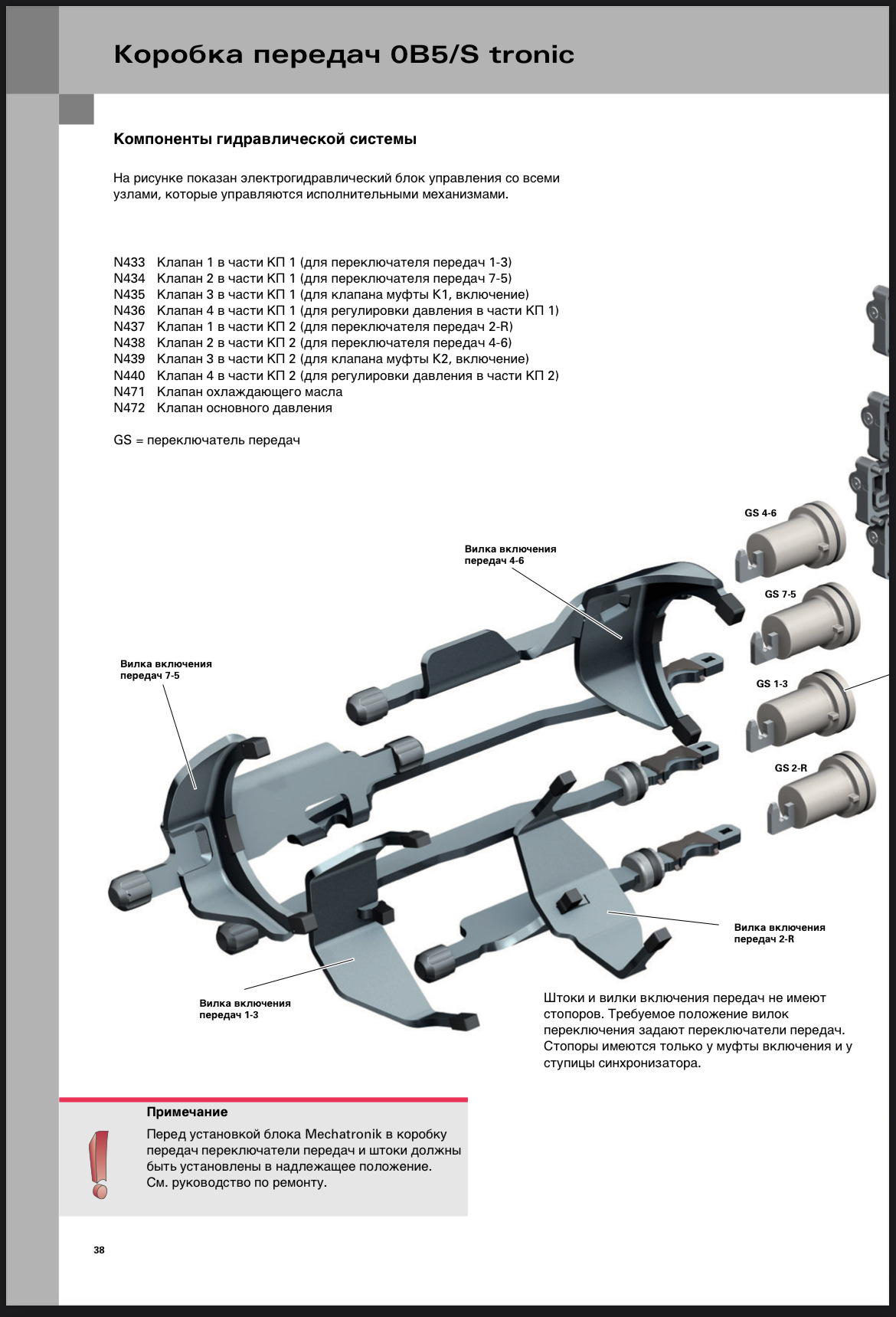 Коробка передач 0B5/S tronic

Компоненты гидравлической системы

На рисунке показан электрогидравлический блок управления со всеми узлами, которые управляются исполнительными механизмами.

N433 Клапан 1 в части КП 1 (для переключателя передач 1-3)
N434 Клапан 2 в части КП 1 (для переключателя передач 7-5)
N435 Клапан 3 в части КП 1 (для клапана муфты K1, включение)
N436 Клапан 4 в части КП 1 (для регулировки давления в части КП 1)
N437 Клапан 1 в части КП 2 (для переключателя передач 2-R)
N438 Клапан 2 в части КП 2 (для переключателя передач 4-6)
N439 Клапан 3 в части КП 2 (для клапана муфты K2, включение)
N440 Клапан 4 в части КП 2 (для регулировки давления в части КП 2)
N471 Клапан охлаждающего масла
N472 Клапан основного давления

GS = переключатель передач

GS 4-6

Вилка включения передач 4-6

GS 7-5

Вилка включения передач 7-5

GS 1-3

GS 2-R

Вилка включения передач 2-R

Вилка включения передач 1-3

Штоки и вилки включения передач не имеют стопоров. Требуемое положение вилок переключения задают переключатели передач. Стопоры имеются только у муфты включения и у ступицы синхронизатора.

Примечание
Перед установкой блока Mechatronik в коробку передач переключатели передач и штоки должны быть установлены в надлежащее положение. См. руководство по ремонту.

38