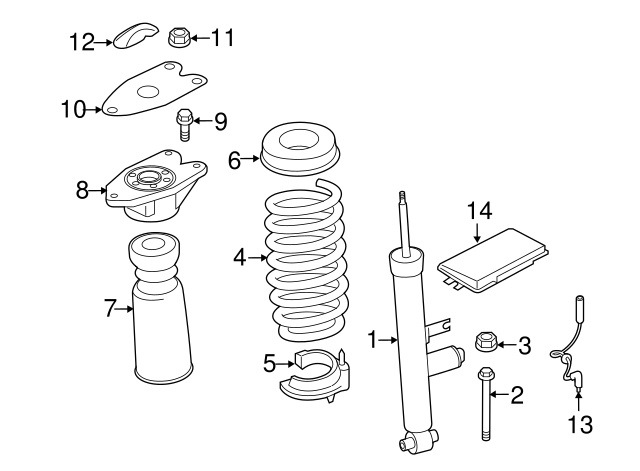 12
11
10
9
6
8
14
4
7
1
3
5
2
13