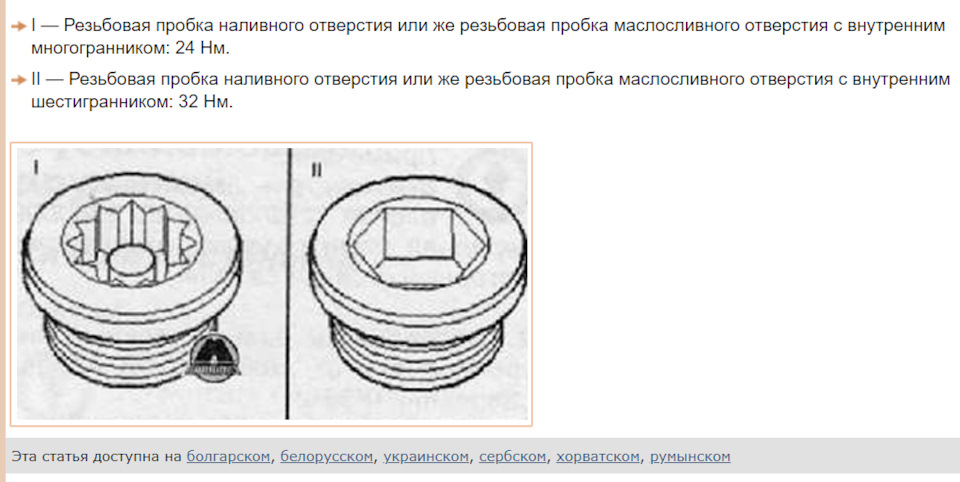 I — Резьбовая пробка наливного отверстия или же резьбовая пробка маслосливного отверстия с внутренним многогранником: 24 Нм.

II — Резьбовая пробка наливного отверстия или же резьбовая пробка маслосливного отверстия с внутренним шестигранником: 32 Нм.

I

II

Эта статья доступна на болгарском, белорусском, украинском, сербском, хорватском, румынском