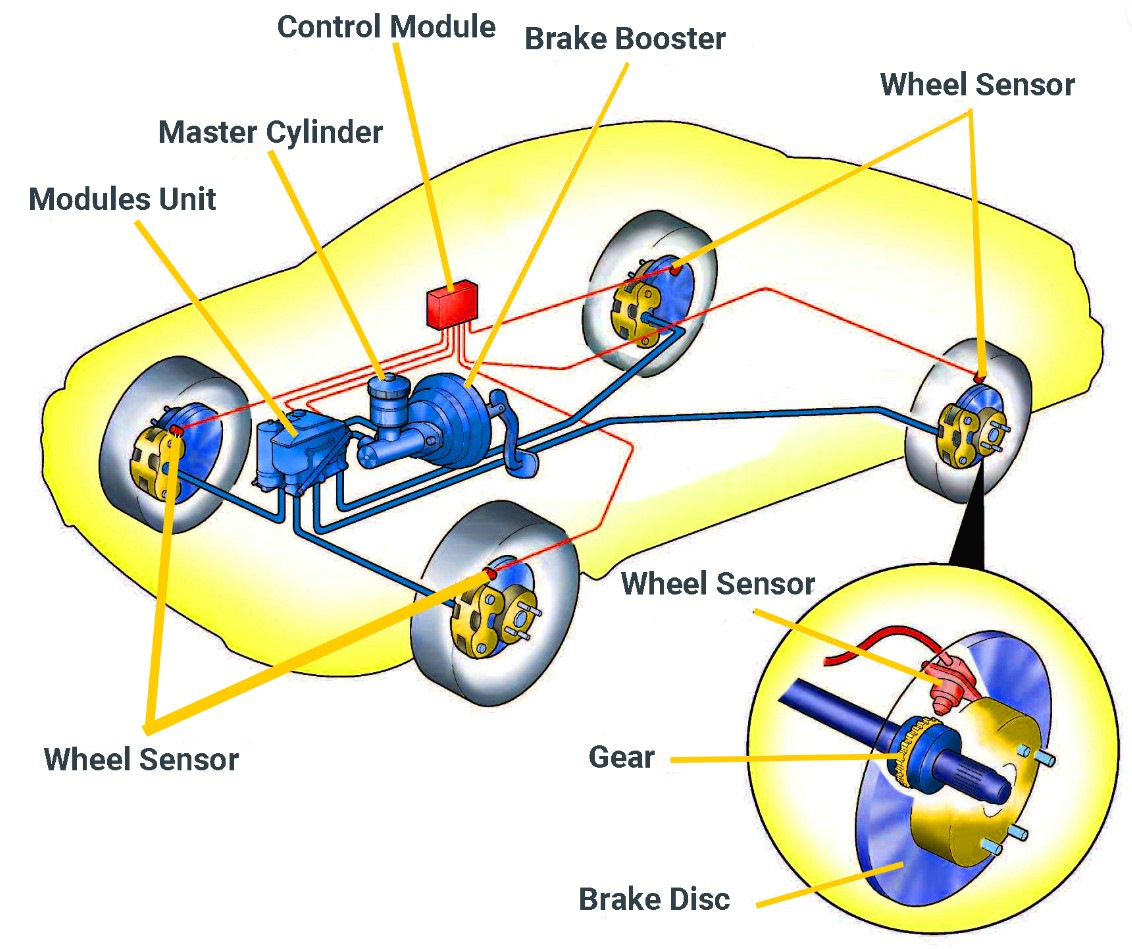 Control Module
Brake Booster
Wheel Sensor
Master Cylinder
Modules Unit
Wheel Sensor
Wheel Sensor
Gear
Brake Disc