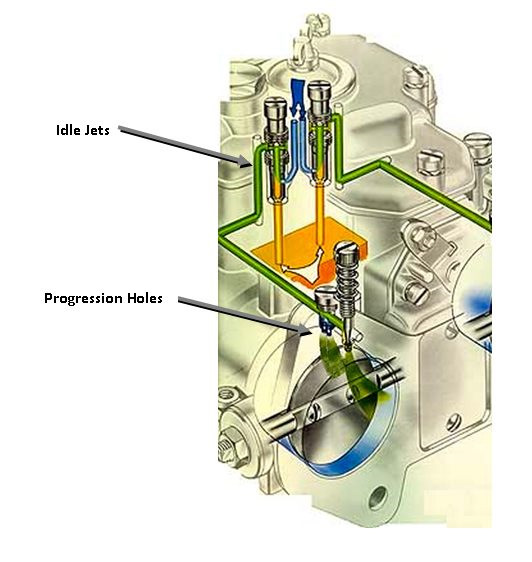 Idle Jets

Progression Holes