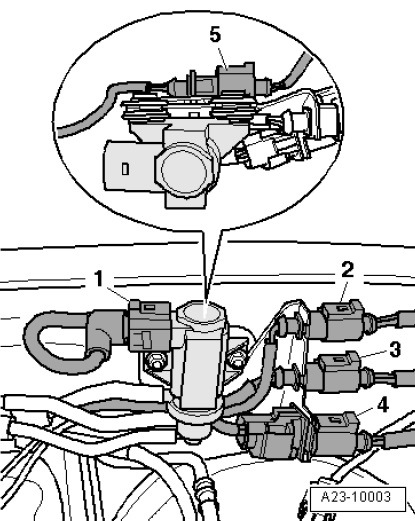 5

1

2

3

4

A23-10003