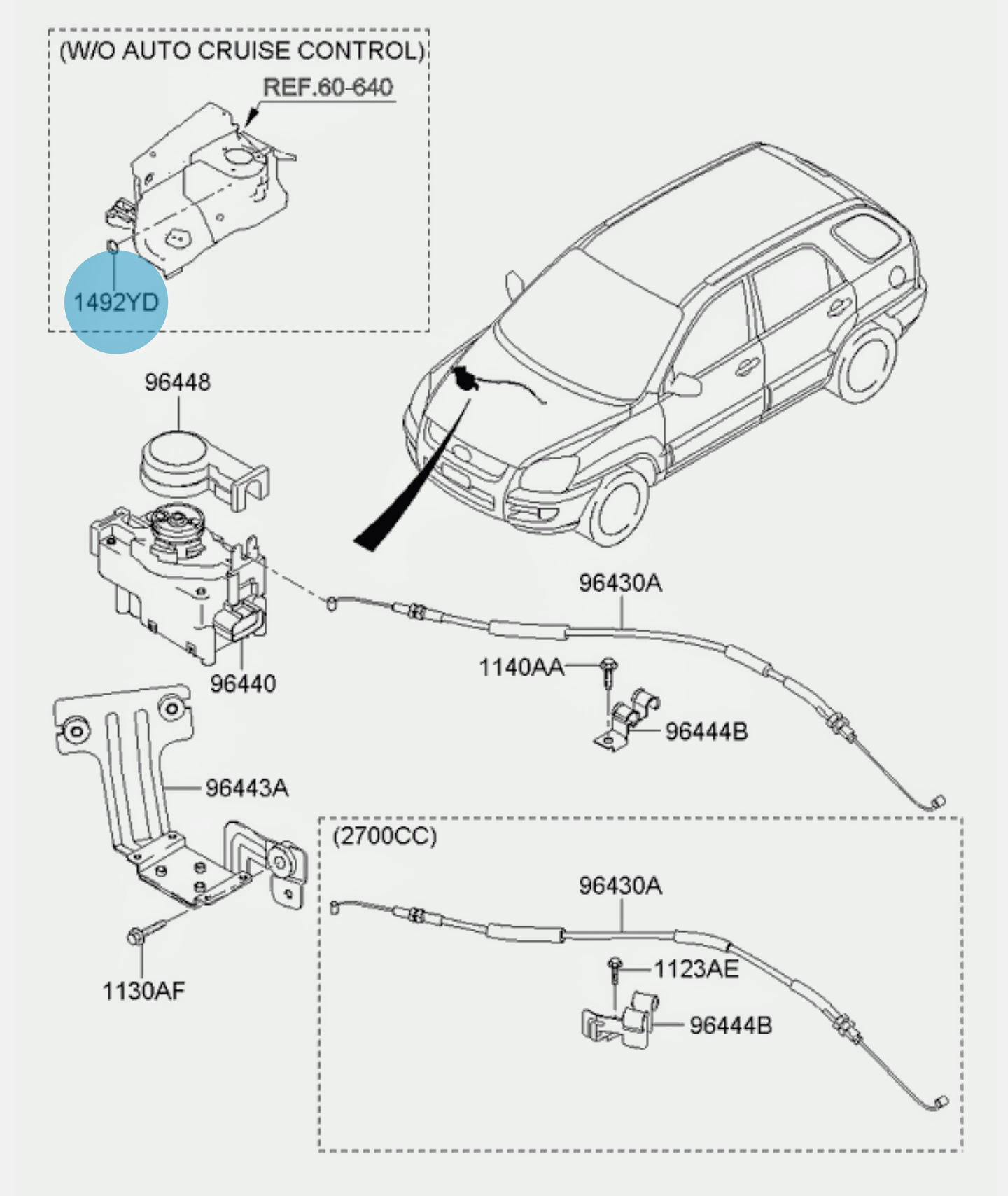 (W/O AUTO CRUISE CONTROL)
REF.60-640
1492YD
96448
96440
96430A
1140AA
96444B
96443A
1130AF
(2700CC)
96430A
1123AE
96444B