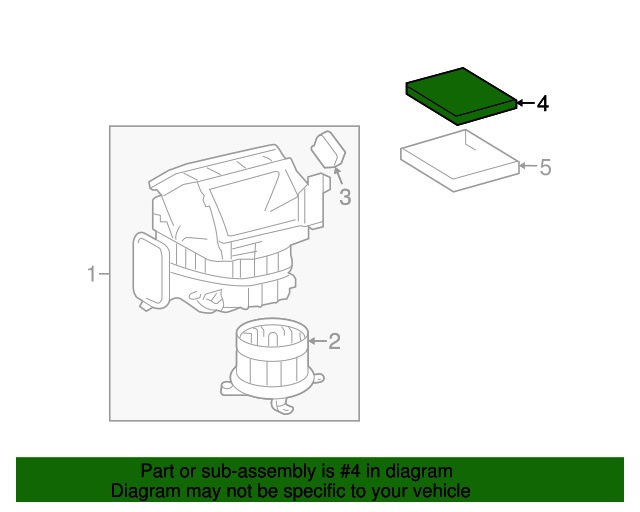 4
5
3
1
2

Part or sub-assembly is #4 in diagram
Diagram may not be specific to your vehicle