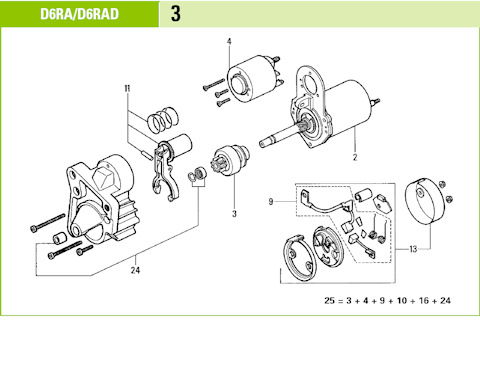 D6RA/D6RAD

3

4

11

2

3

9

13

24

25 = 3 + 4 + 9 + 10 + 16 + 24