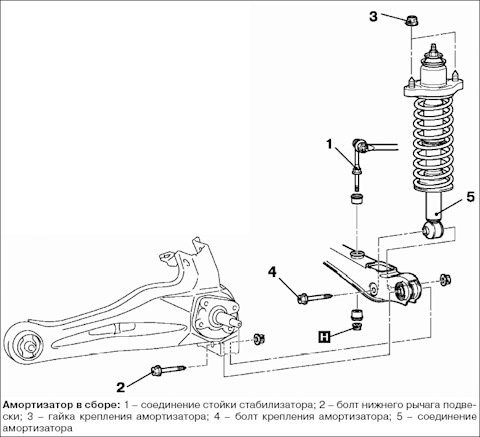 3

1

5

4

H

2

Амортизатор в сборе: 1 – соединение стойки стабилизатора; 2 – болт нижнего рычага подвески; 3 – гайка крепления амортизатора; 4 – болт крепления амортизатора; 5 – соединение амортизатора