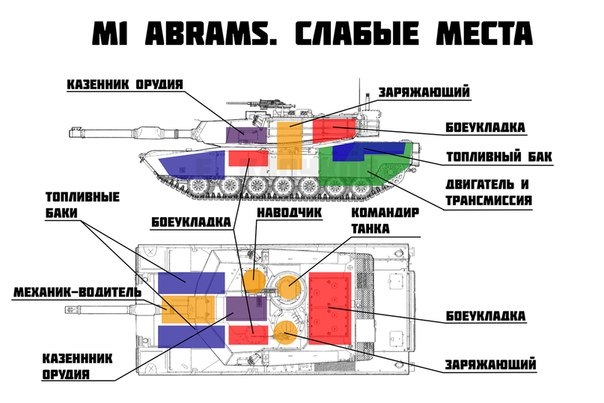 M1 ABRAMS. СЛАБЫЕ МЕСТА

КАЗЕННИК ОРУДИЯ

ЗАРЯЖАЮЩИЙ

БОЕУКЛАДКА

ТОПЛИВНЫЙ БАК

ДВИГАТЕЛЬ И ТРАНСМИССИЯ

ТОПЛИВНЫЕ БАКИ

БОЕУКЛАДКА

НАВОДЧИК

КОМАНДИР ТАНКА

МЕХАНИК-ВОДИТЕЛЬ

БОЕУКЛАДКА

КАЗЕНННИК ОРУДИЯ

ЗАРЯЖАЮЩИЙ