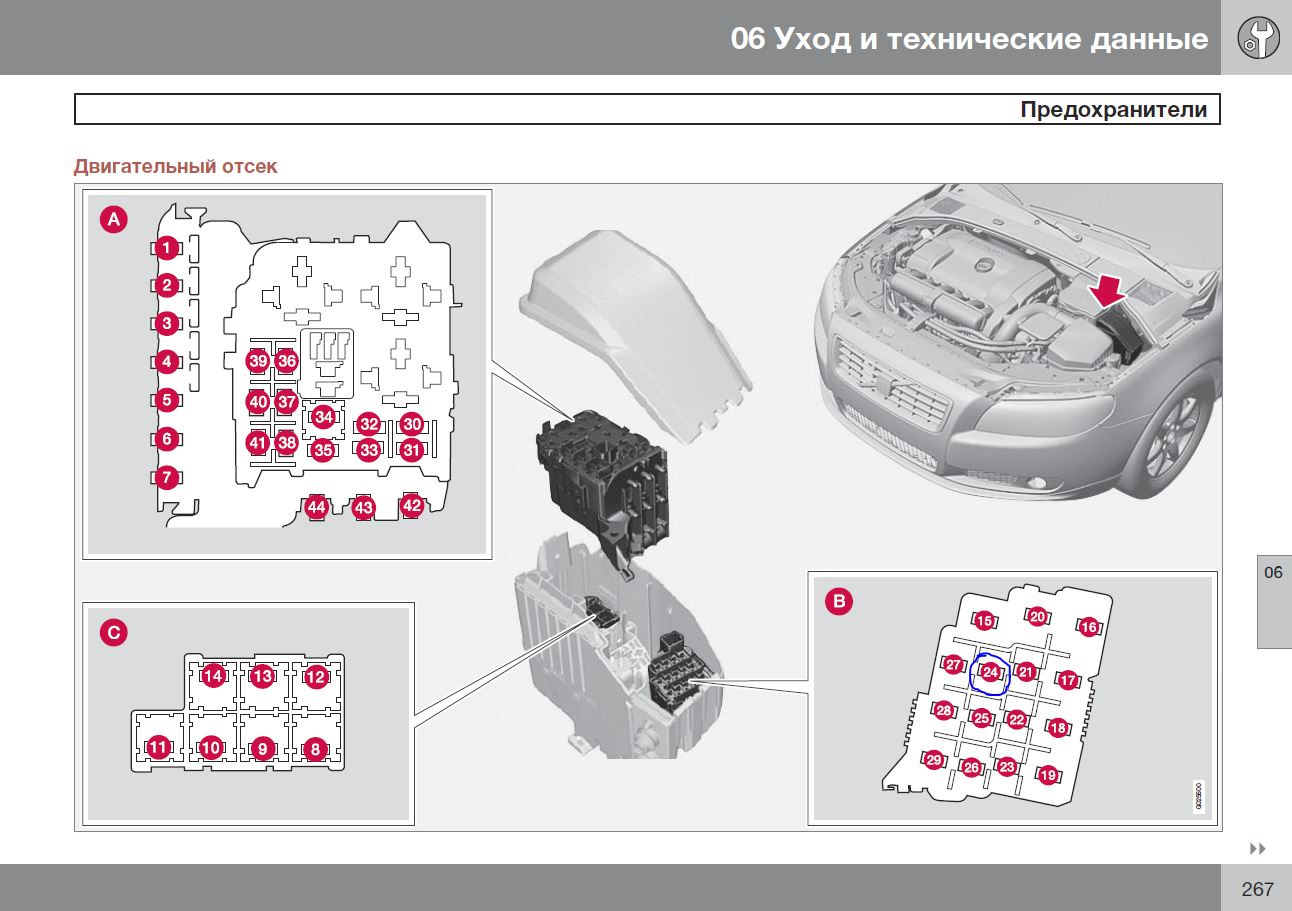 06 Уход и технические данные

Предохранители

Двигательный отсек

A
1
2
3
4
5
6
7
39 36
40 37
41 38
34
35
32 30
33 31
44 43 42

C
14 13 12
11 10 9 8

B
15 20 16
27 24 21 17
28 25 22 18
29 26 23 19

G029500

06

267