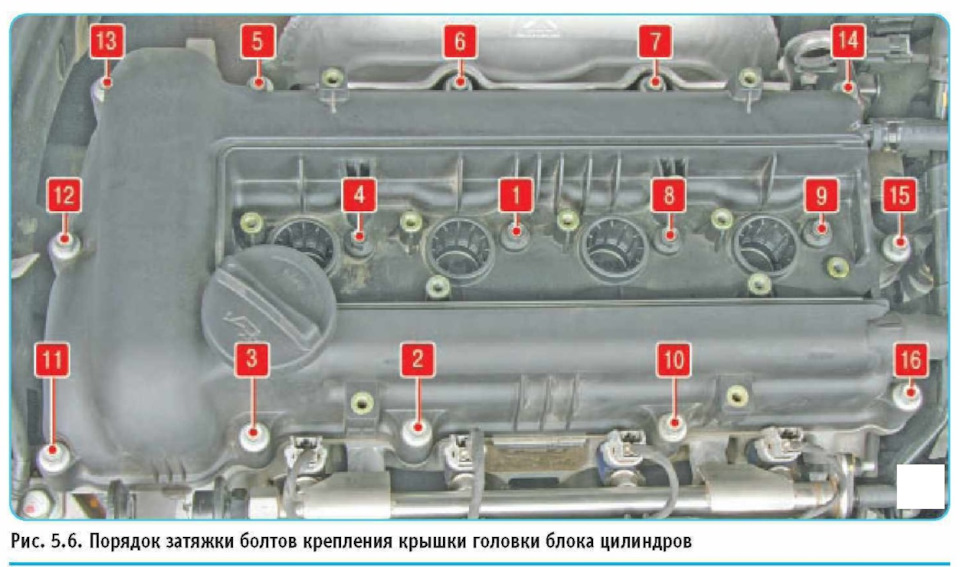 13
5
6
7
14
12
4
1
8
9
15
11
3
2
10
16

Рис. 5.6. Порядок затяжки болтов крепления крышки головки блока цилиндров