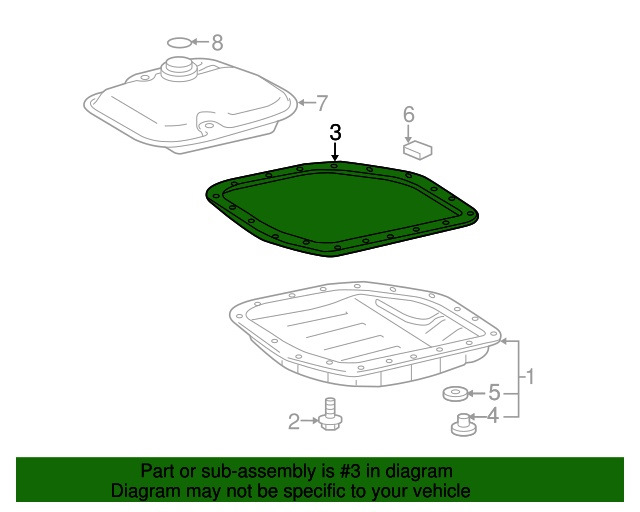 8
7
6
3
1
5
4
2

Part or sub-assembly is #3 in diagram
Diagram may not be specific to your vehicle