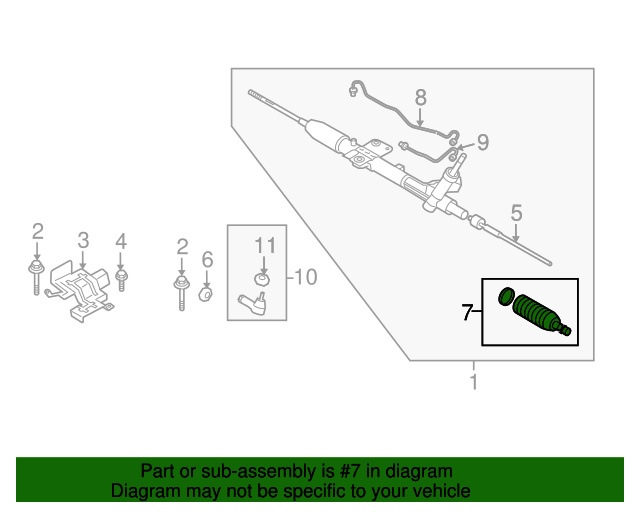 8
9
5
2
3
4
2
6
11
10
7
1

Part or sub-assembly is #7 in diagram
Diagram may not be specific to your vehicle