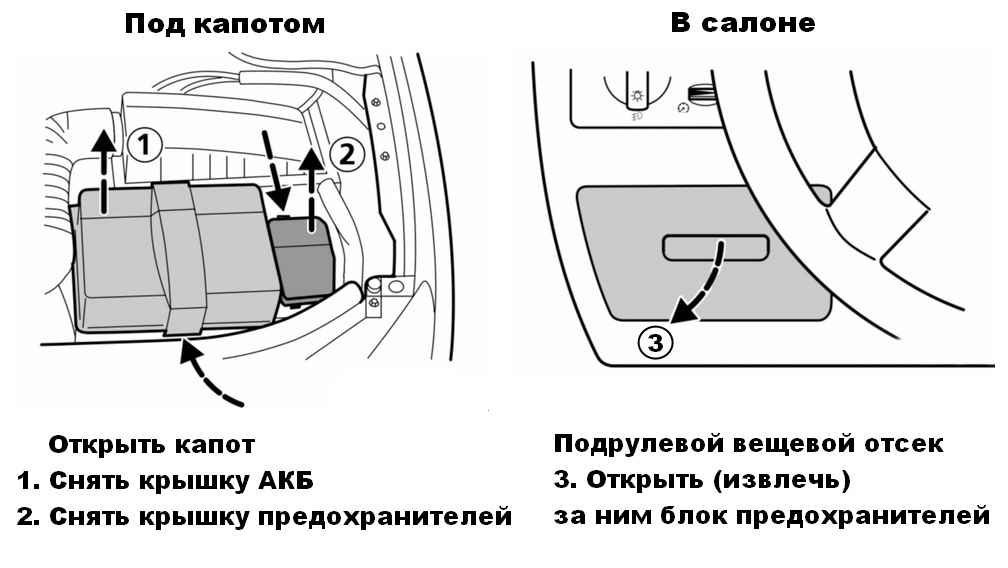 Под капотом

1

2

Открыть капот
1. Снять крышку АКБ
2. Снять крышку предохранителей

В салоне

3

Подрулевой вещевой отсек
3. Открыть (извлечь)
за ним блок предохранителей