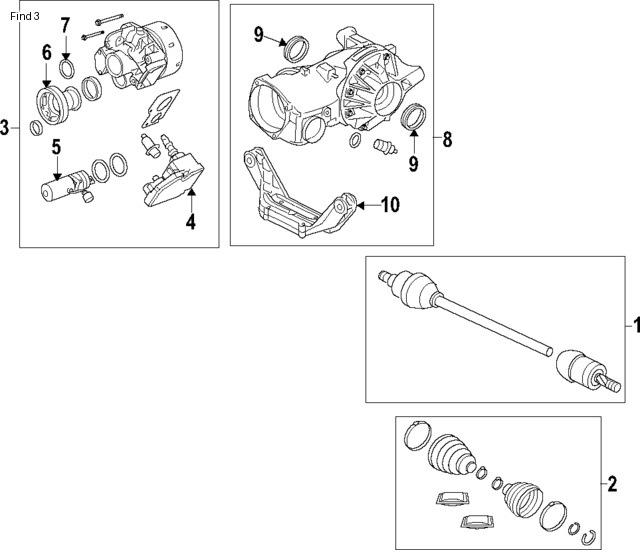 Find 3

7
6
3
5
4
9
8
9
10
1
2