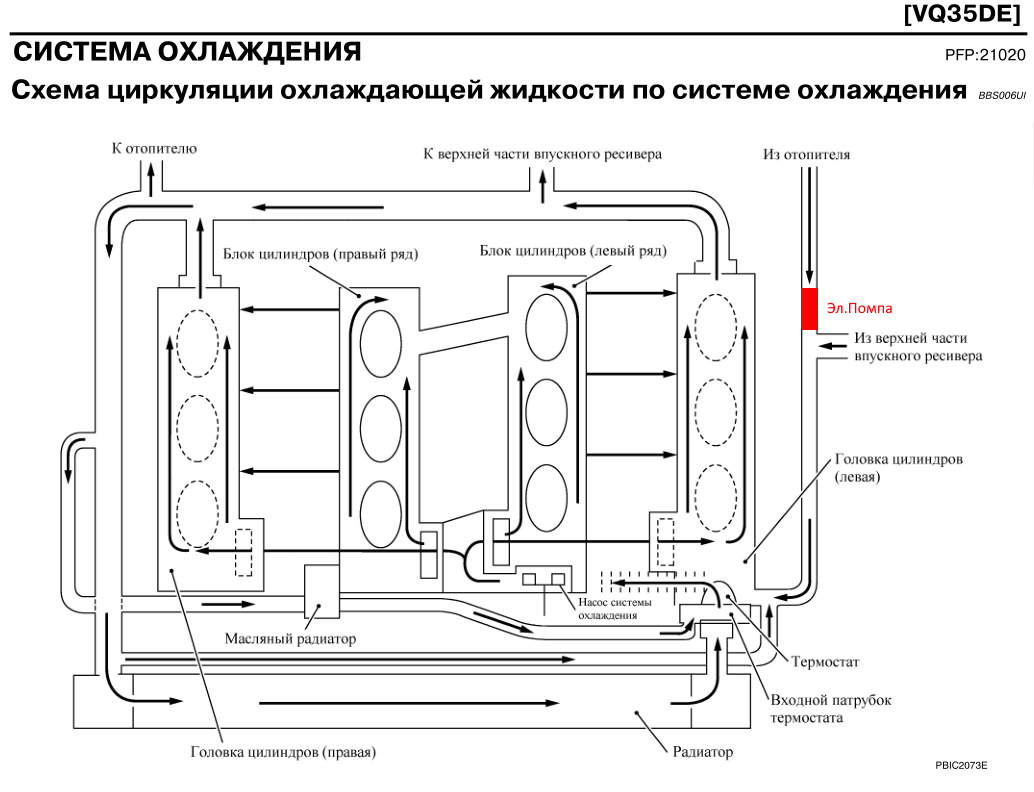 [VQ35DE]

СИСТЕМА ОХЛАЖДЕНИЯ

PFP:21020

Схема циркуляции охлаждающей жидкости по системе охлаждения

BBS006UI

К отопителю

К верхней части впускного ресивера

Из отопителя

Блок цилиндров (правый ряд)

Блок цилиндров (левый ряд)

Эл.Помпа

Из верхней части впускного ресивера

Головка цилиндров (левая)

Насос системы охлаждения

Масляный радиатор

Термостат

Входной патрубок термостата

Головка цилиндров (правая)

Радиатор

PBIC2073E