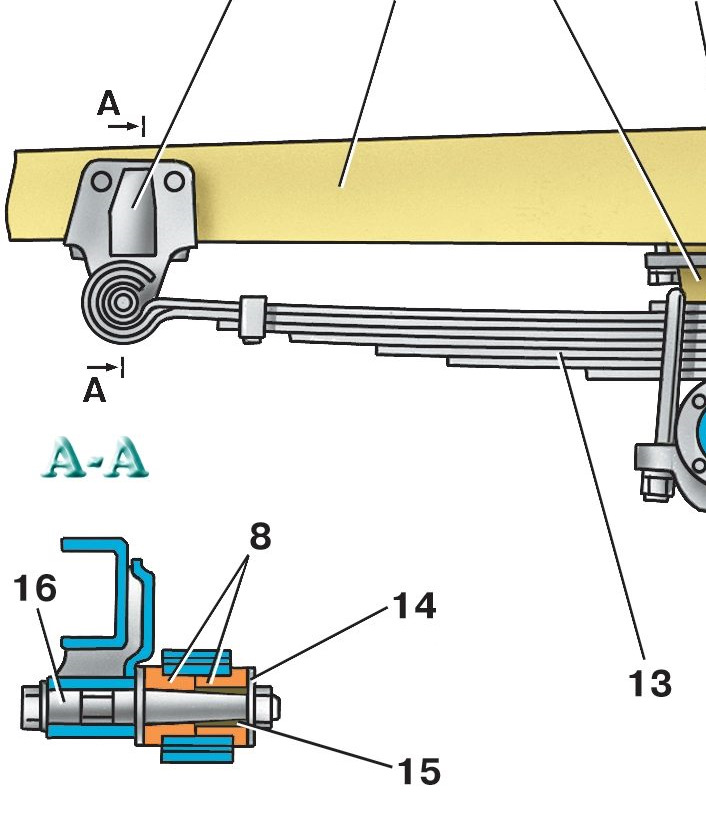 A
A
A-A
8
16
14
13
15