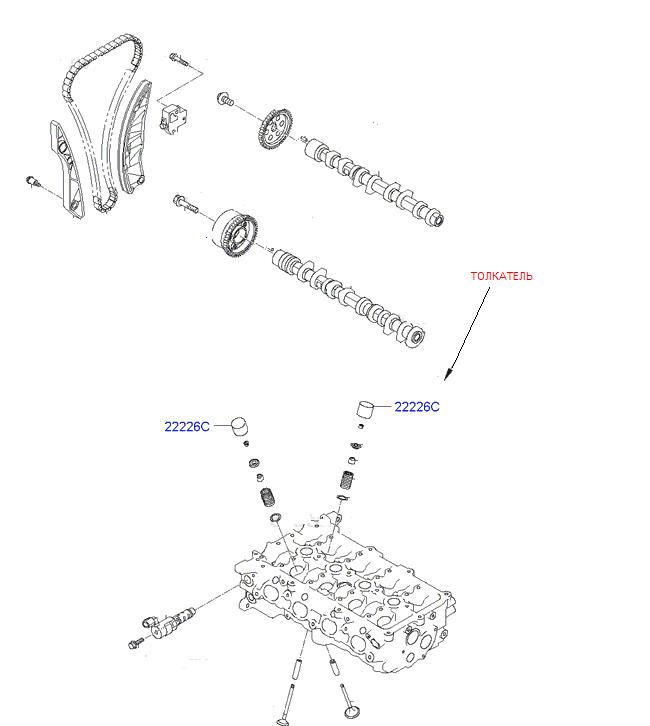 ТОЛКАТЕЛЬ

22226C

22226C