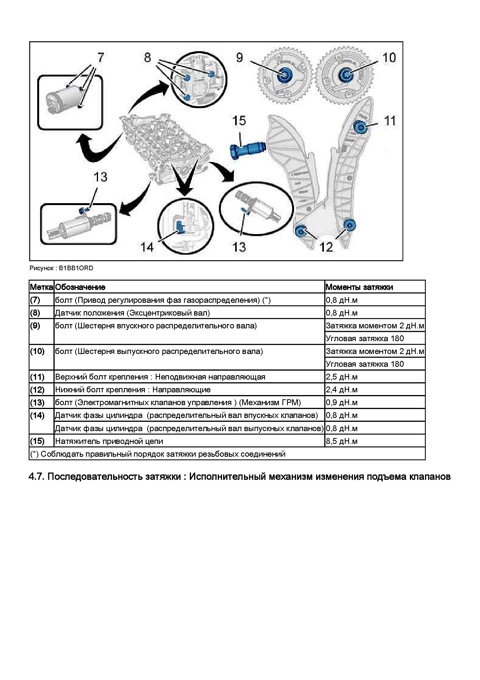 7
8
9
10
11
15
13
14
13
12

Рисунок : B1BB1ORD

| Метка | Обозначение | Моменты затяжки |
|---|---|---|
| (7) | болт (Привод регулирования фаз газораспределения) (*) | 0,8 дН.м |
| (8) | Датчик положения (Эксцентриковый вал) | 0,8 дН.м |
| (9) | болт (Шестерня впускного распределительного вала) | Затяжка моментом 2 дН.м |
| | | Угловая затяжка 180 |
| (10) | болт (Шестерня выпускного распределительного вала) | Затяжка моментом 2 дН.м |
| | | Угловая затяжка 180 |
| (11) | Верхний болт крепления : Неподвижная направляющая | 2,5 дН.м |
| (12) | Нижний болт крепления : Направляющие | 2,4 дН.м |
| (13) | болт (Электромагнитных клапанов управления ) (Механизм ГРМ) | 0,9 дН.м |
| (14) | Датчик фазы цилиндра (распределительный вал впускных клапанов) | 0,8 дН.м |
| | Датчик фазы цилиндра (распределительный вал выпускных клапанов) | 0,8 дН.м |
| (15) | Натяжитель приводной цепи | 8,5 дН.м |
| (*) Соблюдать правильный порядок затяжки резьбовых соединений | | |

4.7. Последовательность затяжки : Исполнительный механизм изменения подъема клапанов