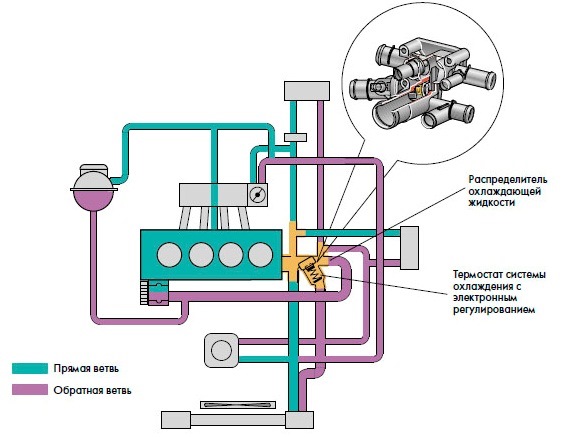 Распределитель охлаждающей жидкости

Термостат системы охлаждения с электронным регулированием

Прямая ветвь

Обратная ветвь