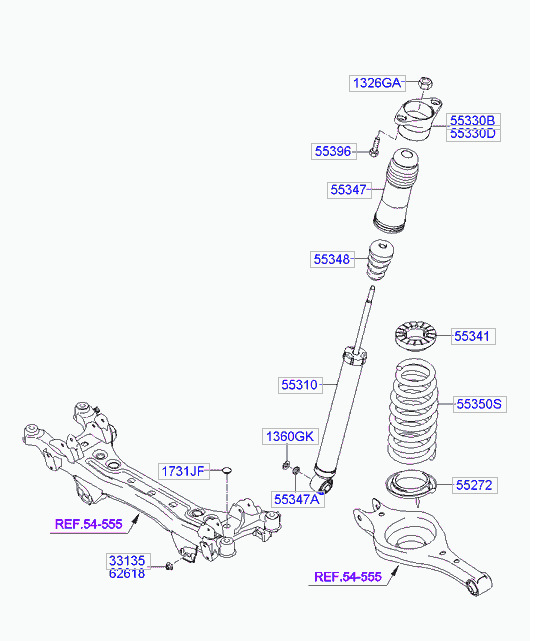 1326GA

55330B
55330D

55396

55347

55348

55341

55310

55350S

1360GK

1731JF

55347A

55272

REF.54-555

33135
62618

REF.54-555