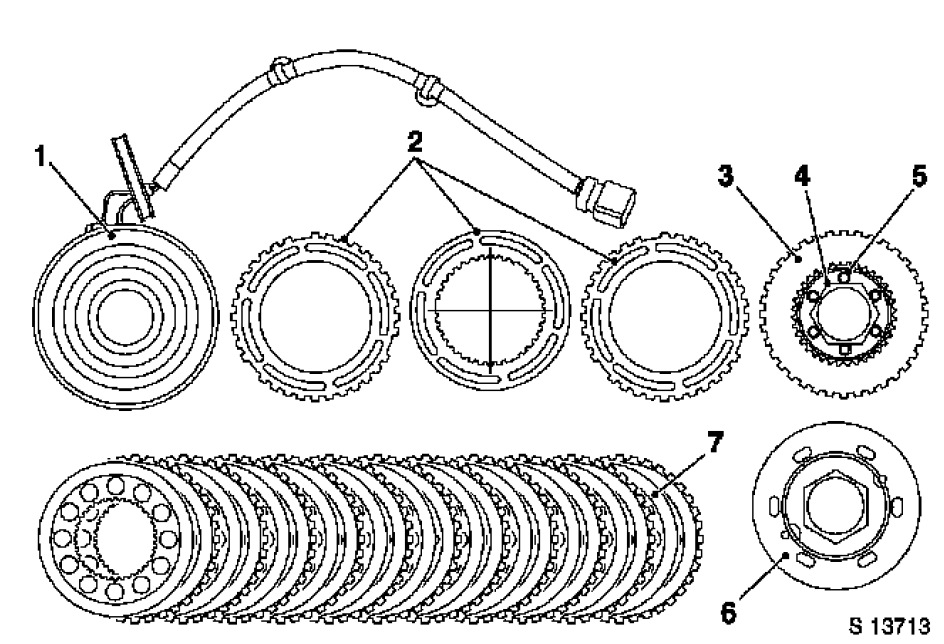 1
2
3
4
5
7
6
S 13713